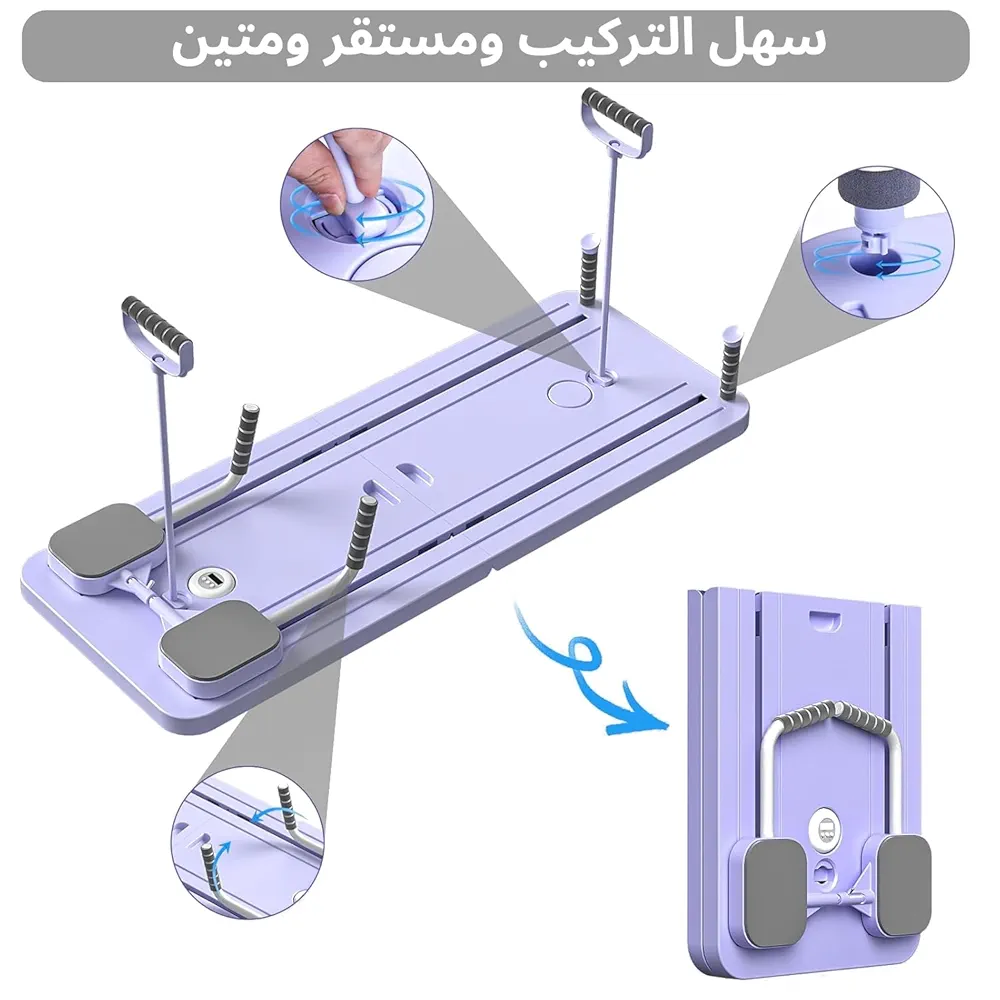 سهل التركيب ومستقر ومتين