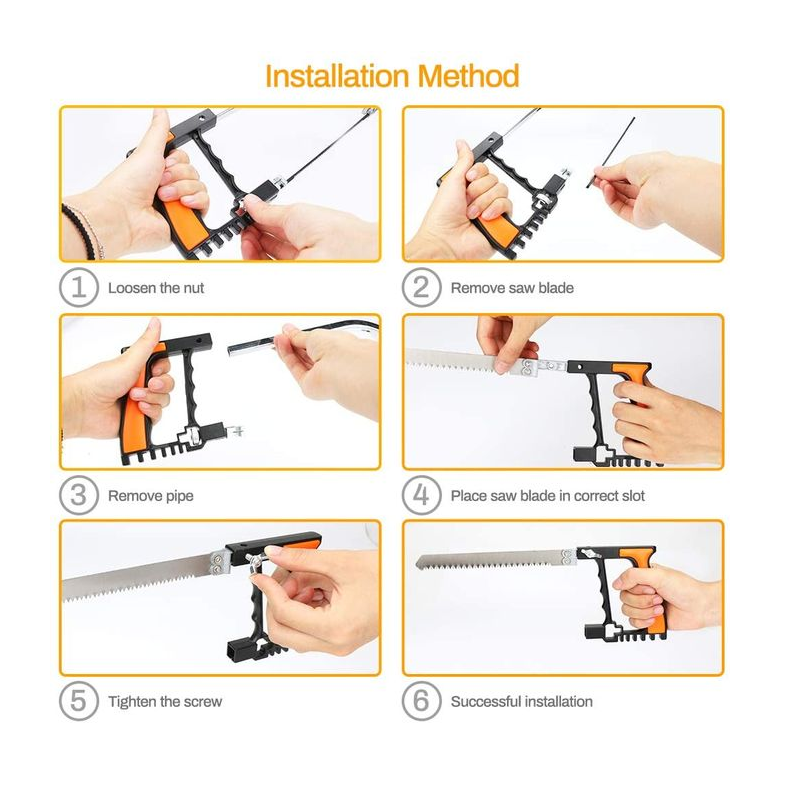 Installation Method

1 Loosen the nut

2 Remove saw blade

3 Remove pipe

4 Place saw blade in correct slot

5 Tighten the screw

6 Successful installation