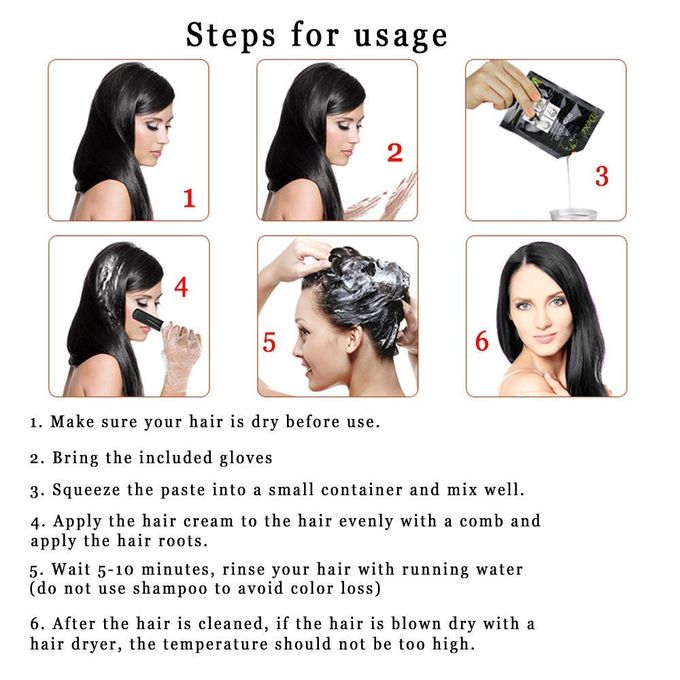 Steps for usage

1

2

3

4

5

6

1. Make sure your hair is dry before use.

2. Bring the included gloves

3. Squeeze the paste into a small container and mix well.

4. Apply the hair cream to the hair evenly with a comb and apply the hair roots.

5. Wait 5-10 minutes, rinse your hair with running water (do not use shampoo to avoid color loss)

6. After the hair is cleaned, if the hair is blown dry with a hair dryer, the temperature should not be too high.